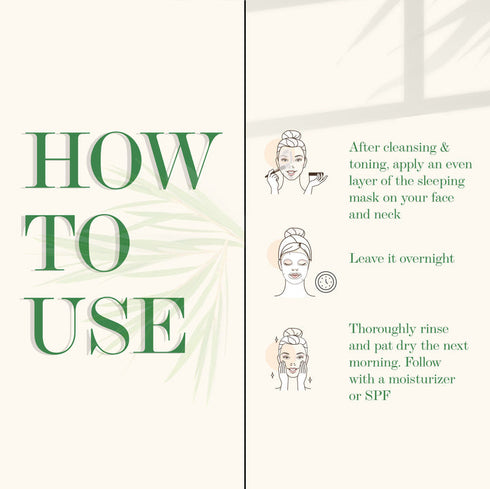 HOW TO USE

After cleansing & toning, apply an even layer of the sleeping mask on your face and neck

Leave it overnight

Thoroughly rinse and pat dry the next morning. Follow with a moisturizer or SPF